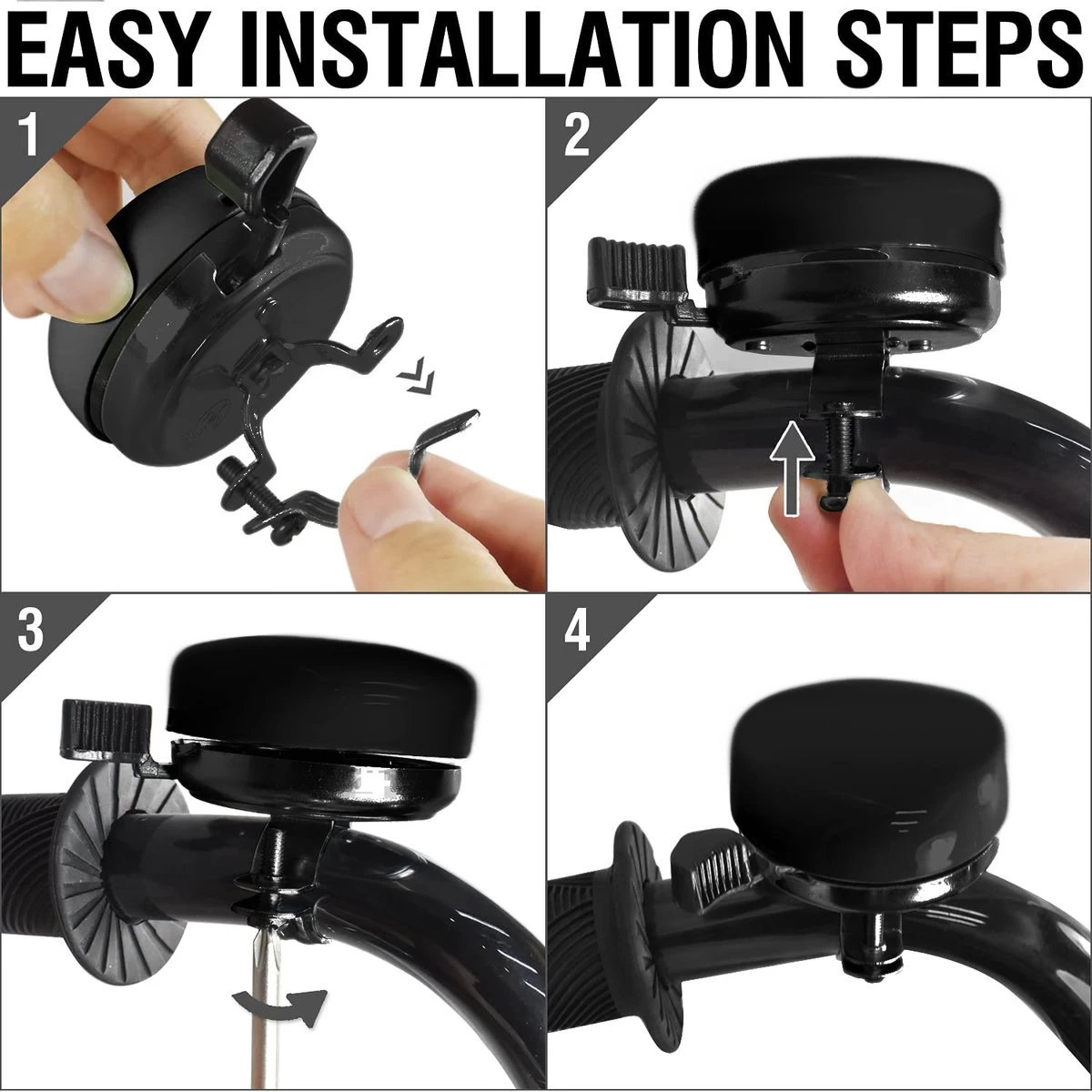 EASY INSTALLATION STEPS

1

2

3

4